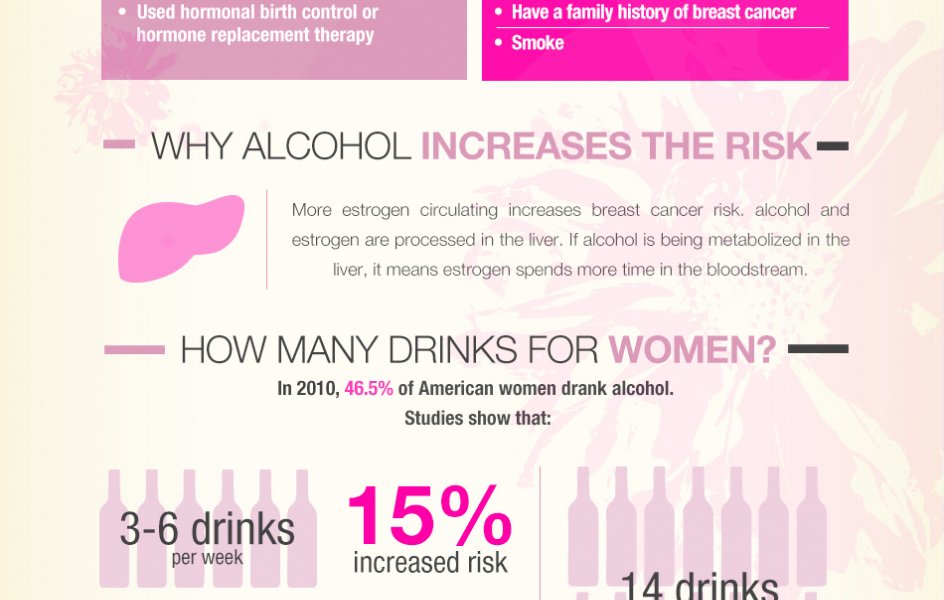 • Used hormonal birth control or hormone replacement therapy

• Have a family history of breast cancer

• Smoke

WHY ALCOHOL INCREASES THE RISK

More estrogen circulating increases breast cancer risk. alcohol and estrogen are processed in the liver. If alcohol is being metabolized in the liver, it means estrogen spends more time in the bloodstream.

HOW MANY DRINKS FOR WOMEN?

In 2010, 46.5% of American women drank alcohol.

Studies show that:

3-6 drinks per week

15% increased risk

14 drinks